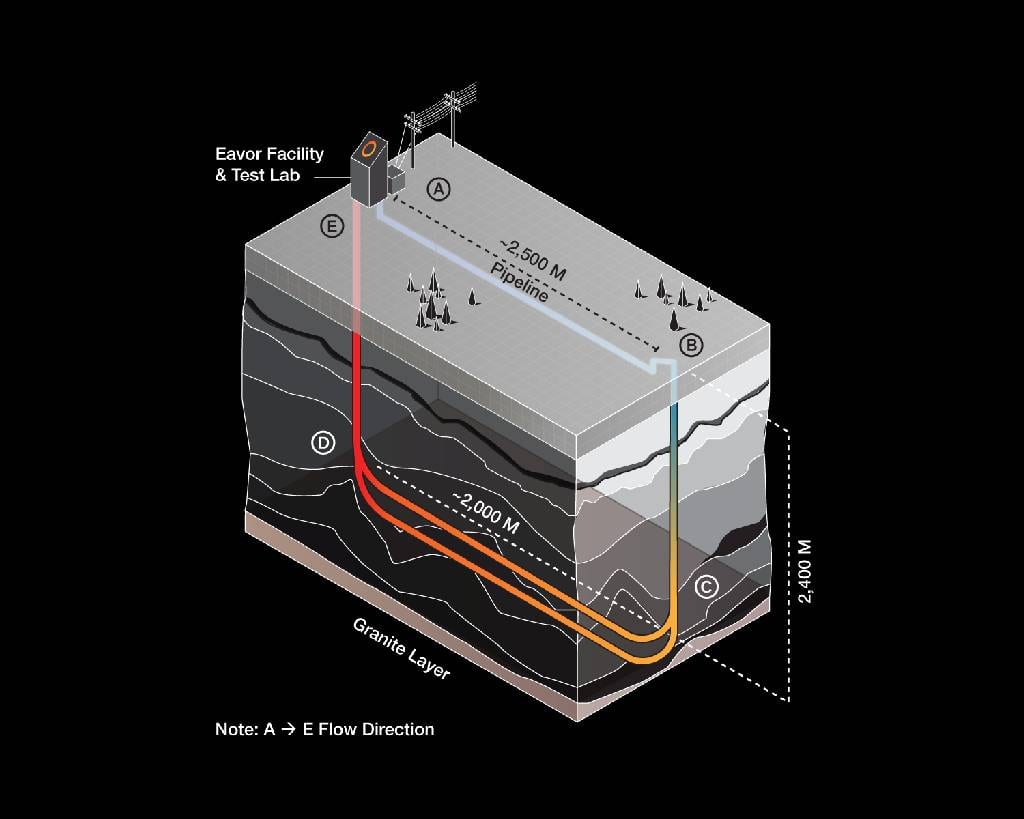 Eavor Facility & Test Lab

A

E

~2,500 M
Pipeline

B

D

~2,000 M

C

2,400 M

Granite Layer

Note: A → E Flow Direction