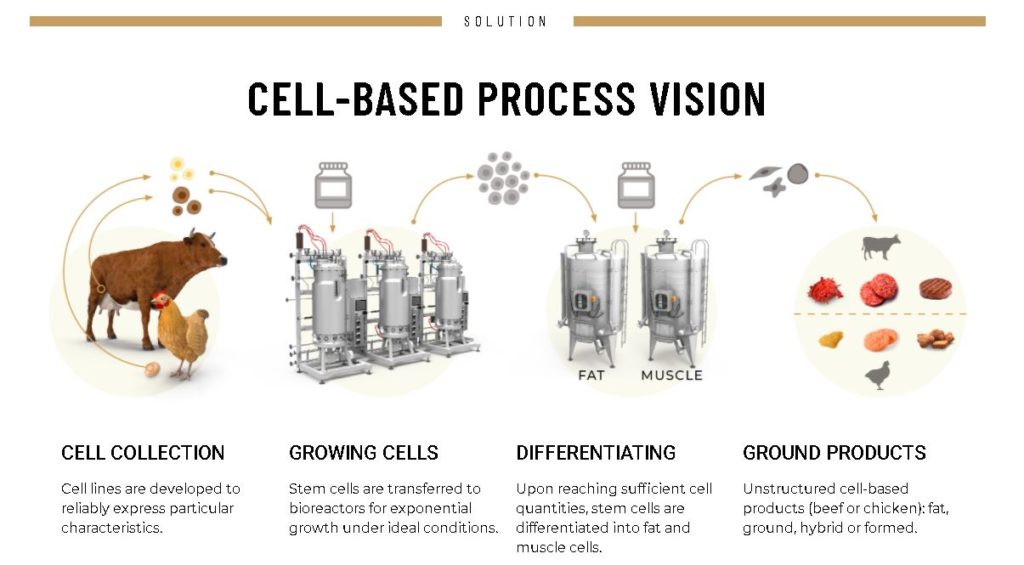 SOLUTION

CELL-BASED PROCESS VISION

FAT MUSCLE

CELL COLLECTION

Cell lines are developed to reliably express particular characteristics.

GROWING CELLS

Stem cells are transferred to bioreactors for exponential growth under ideal conditions.

DIFFERENTIATING

Upon reaching sufficient cell quantities, stem cells are differentiated into fat and muscle cells.

GROUND PRODUCTS

Unstructured cell-based products (beef or chicken): fat, ground, hybrid or formed.